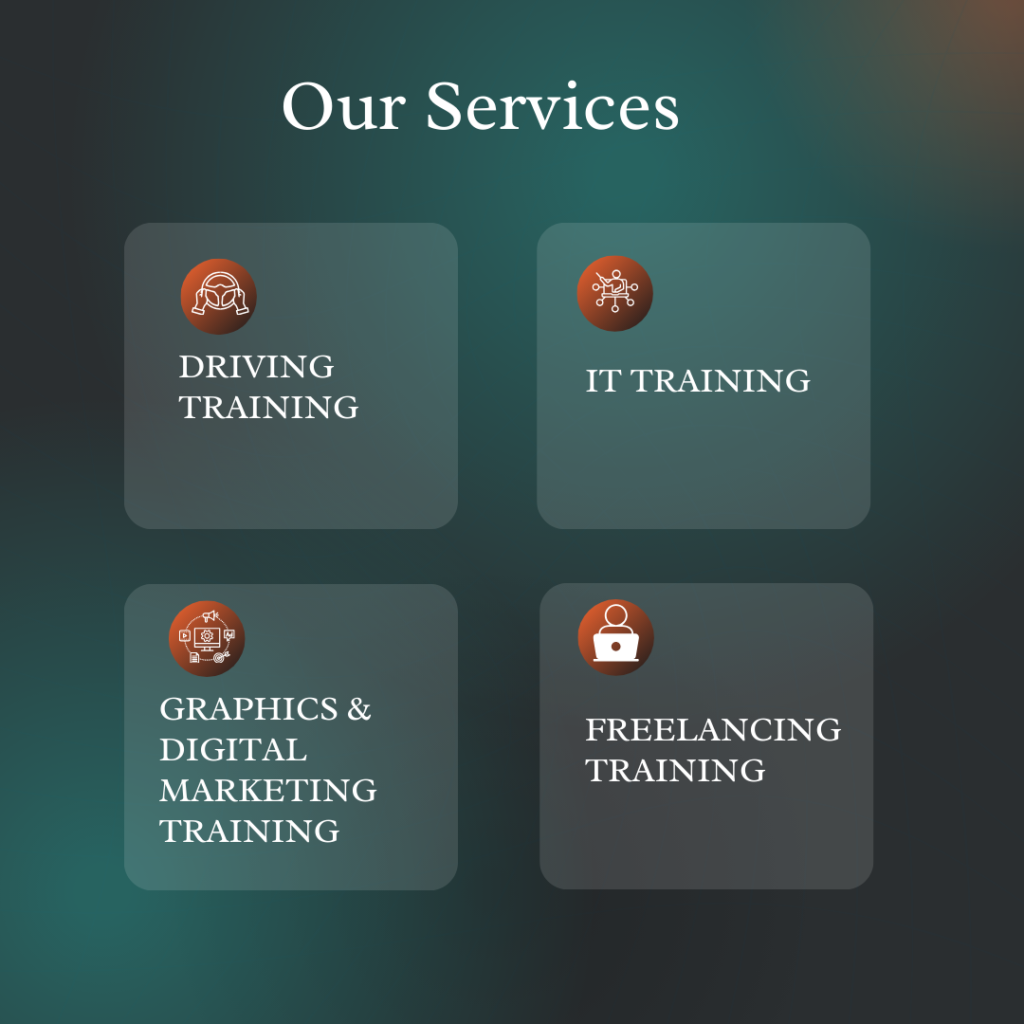 Our Services

DRIVING TRAINING

IT TRAINING

GRAPHICS & DIGITAL MARKETING TRAINING

FREELANCING TRAINING